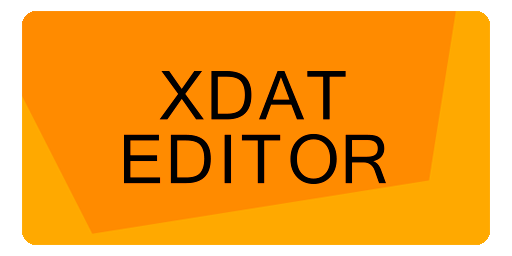 XDAT
EDITOR